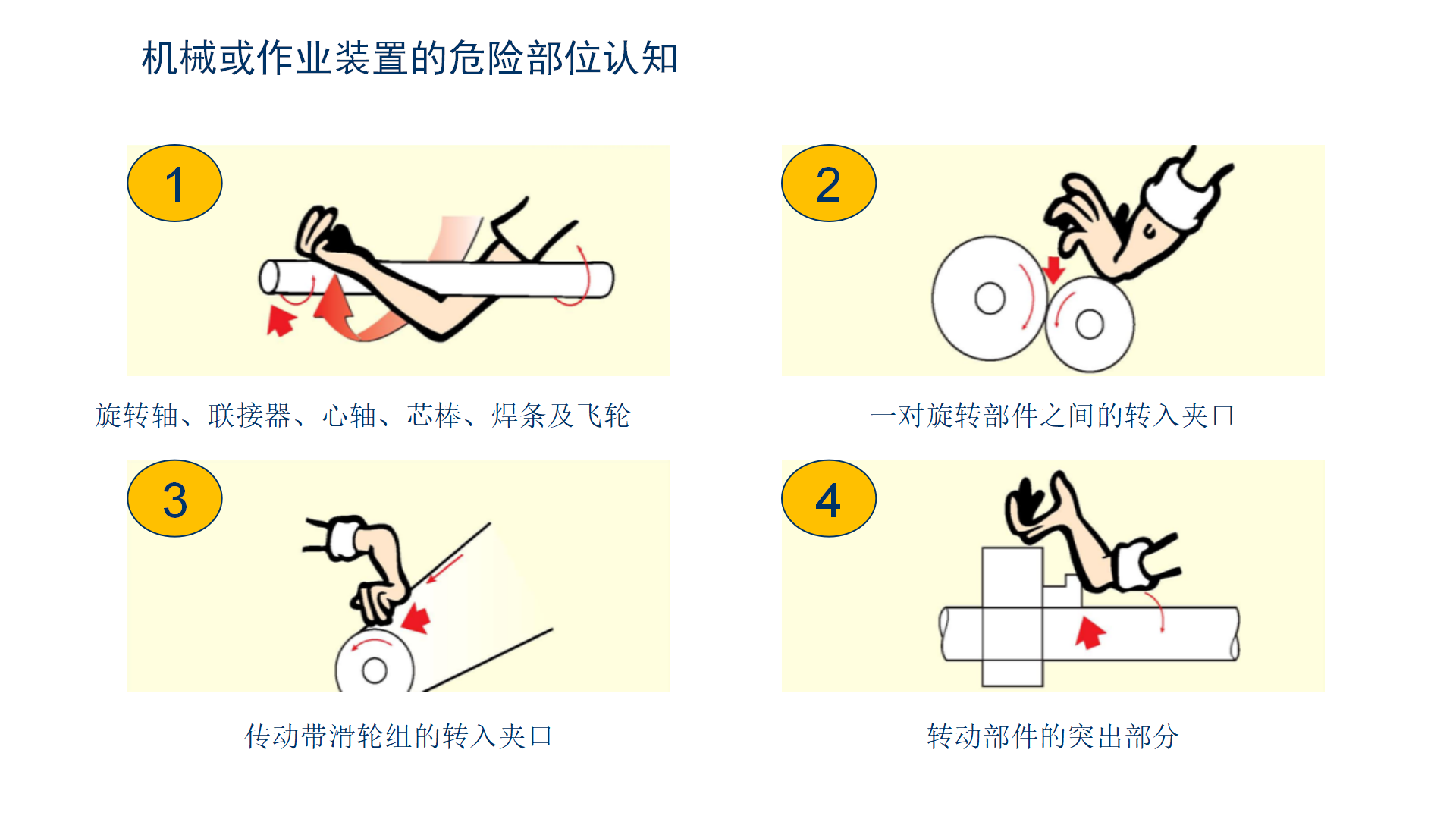 机械或作业装置的危险部位认知

1

旋转轴、联接器、心轴、芯棒、焊条及飞轮

2

一对旋转部件之间的转入夹口

3

传动带滑轮组的转入夹口

4

转动部件的突出部分