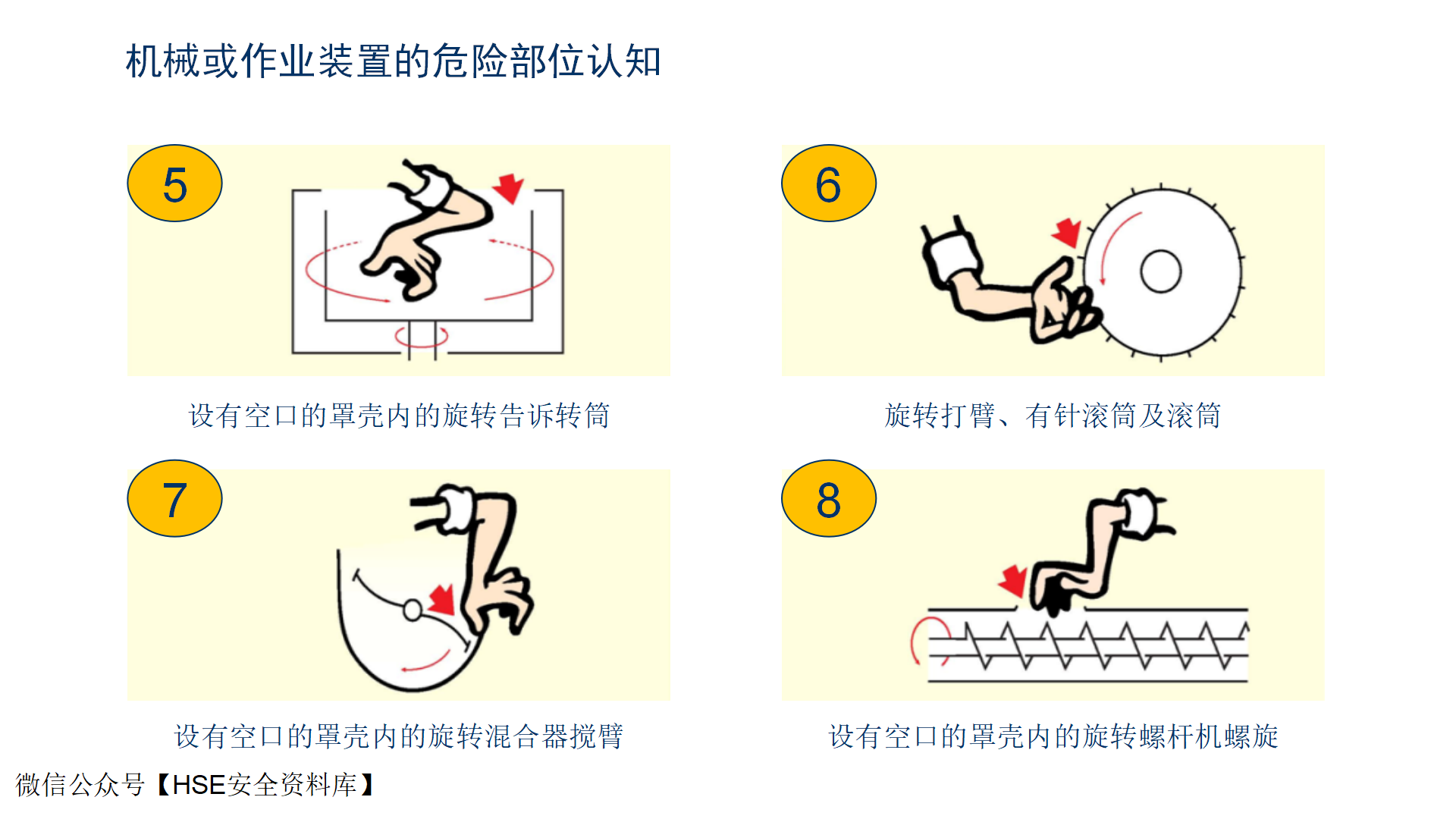 机械或作业装置的危险部位认知

5

设有空口的罩壳内的旋转告诉转筒

6

旋转打臂、有针滚筒及滚筒

7

设有空口的罩壳内的旋转混合器搅臂

8

设有空口的罩壳内的旋转螺杆机螺旋

微信公众号【HSE安全资料库】