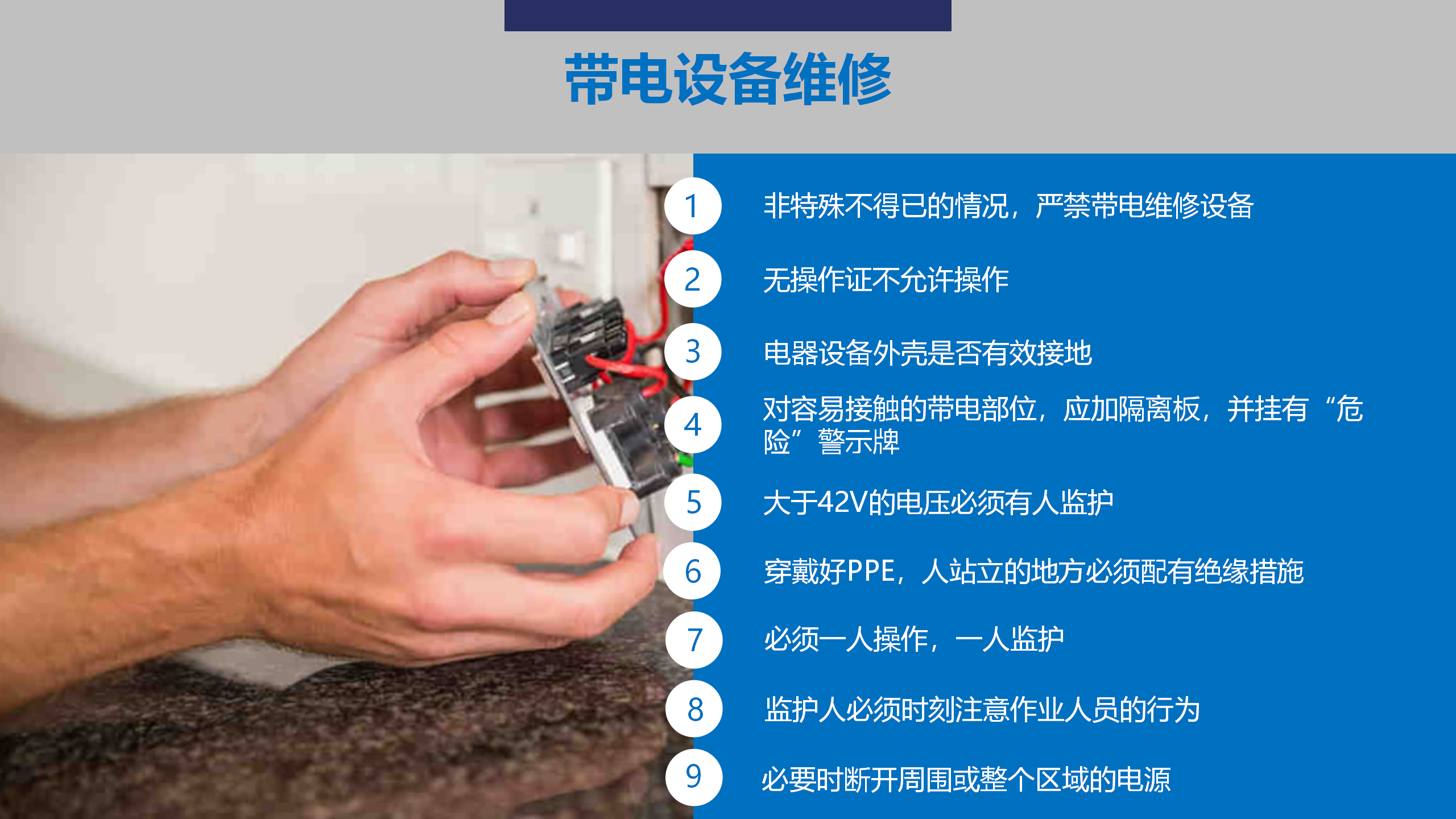 带电设备维修

1
非特殊不得已的情况，严禁带电维修设备

2
无操作证不允许操作

3
电器设备外壳是否有效接地

4
对容易接触的带电部位，应加隔离板，并挂有“危险”警示牌

5
大于42V的电压必须有人监护

6
穿戴好PPE，人站立的地方必须配有绝缘措施

7
必须一人操作，一人监护

8
监护人必须时刻注意作业人员的行为

9
必要时断开周围或整个区域的电源