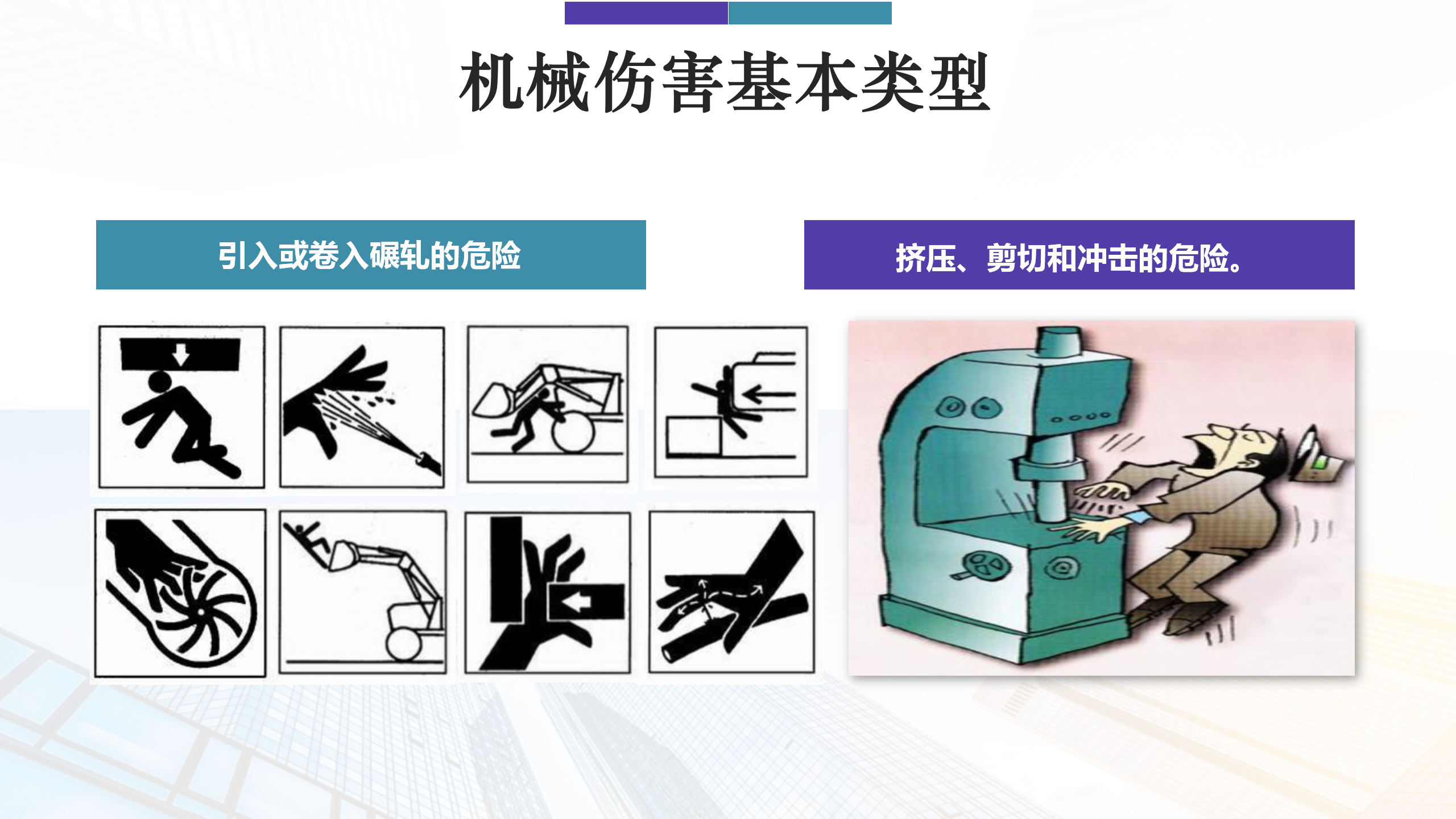 机械伤害基本类型

引入或卷入碾轧的危险

挤压、剪切和冲击的危险。