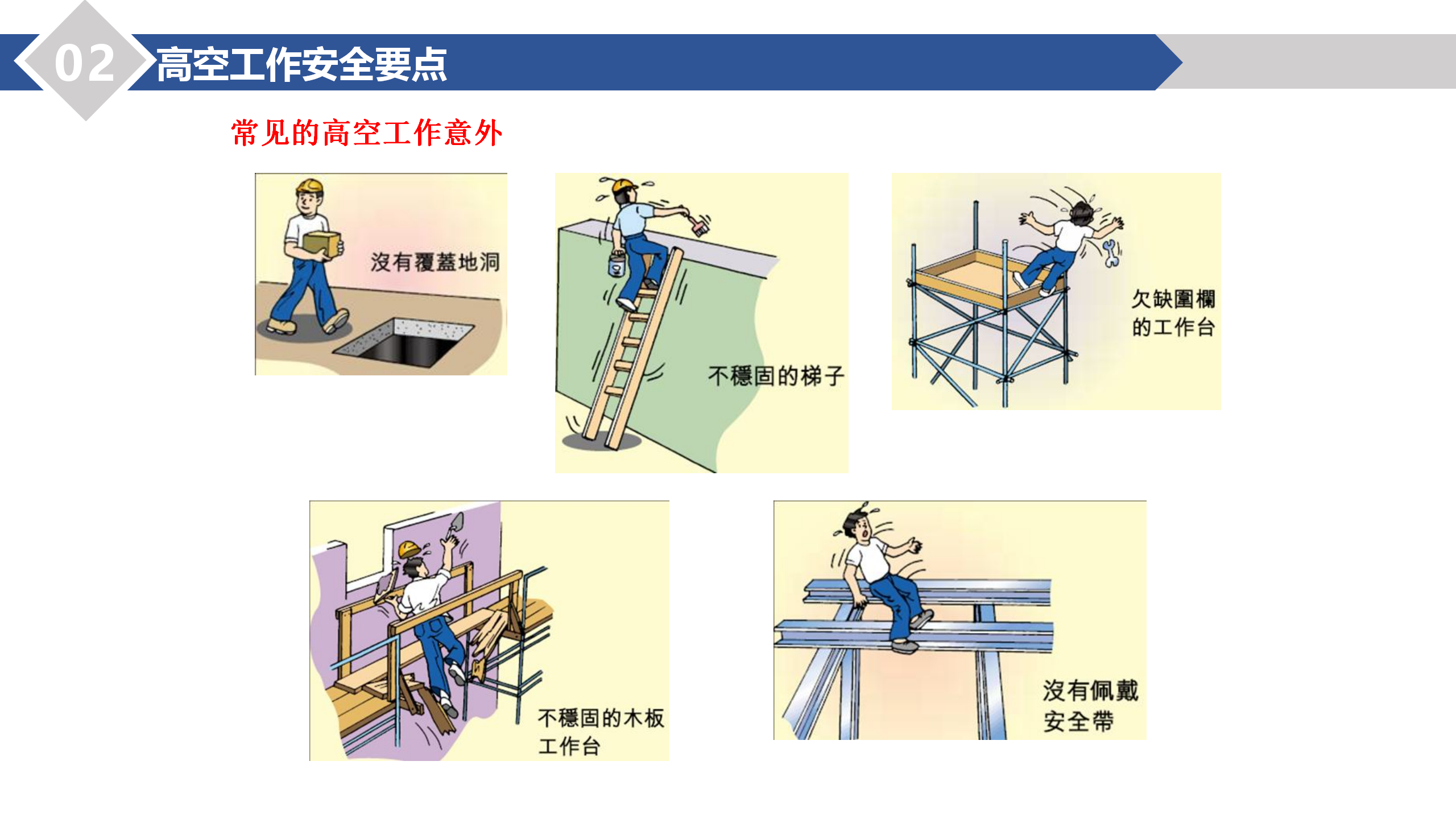 02 高空工作安全要点

常见的高空工作意外

沒有覆蓋地洞

不穩固的梯子

欠缺圍欄的工作台

不穩固的木板工作台

沒有佩戴安全帶