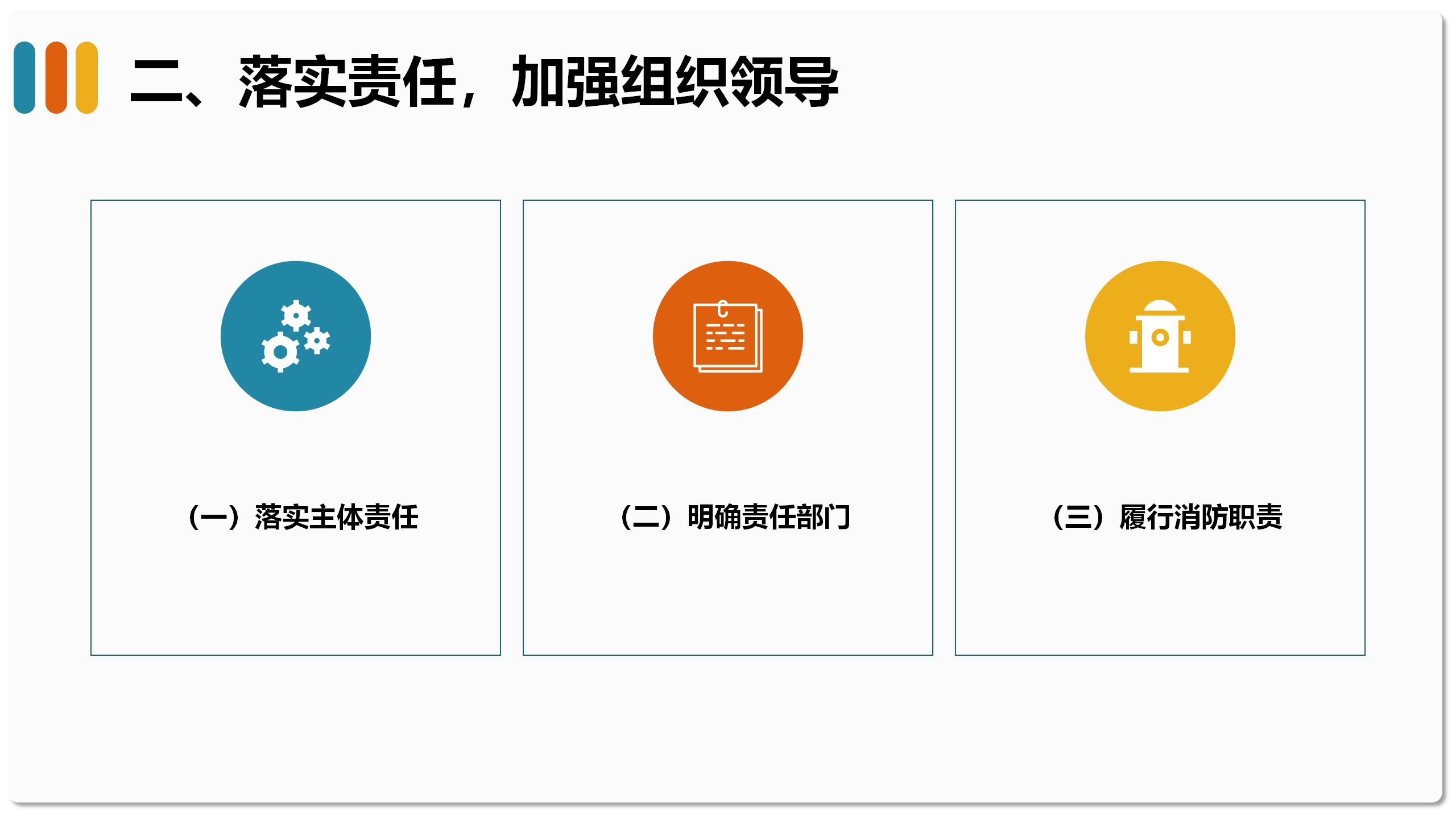 二、落实责任，加强组织领导

（一）落实主体责任

（二）明确责任部门

（三）履行消防职责