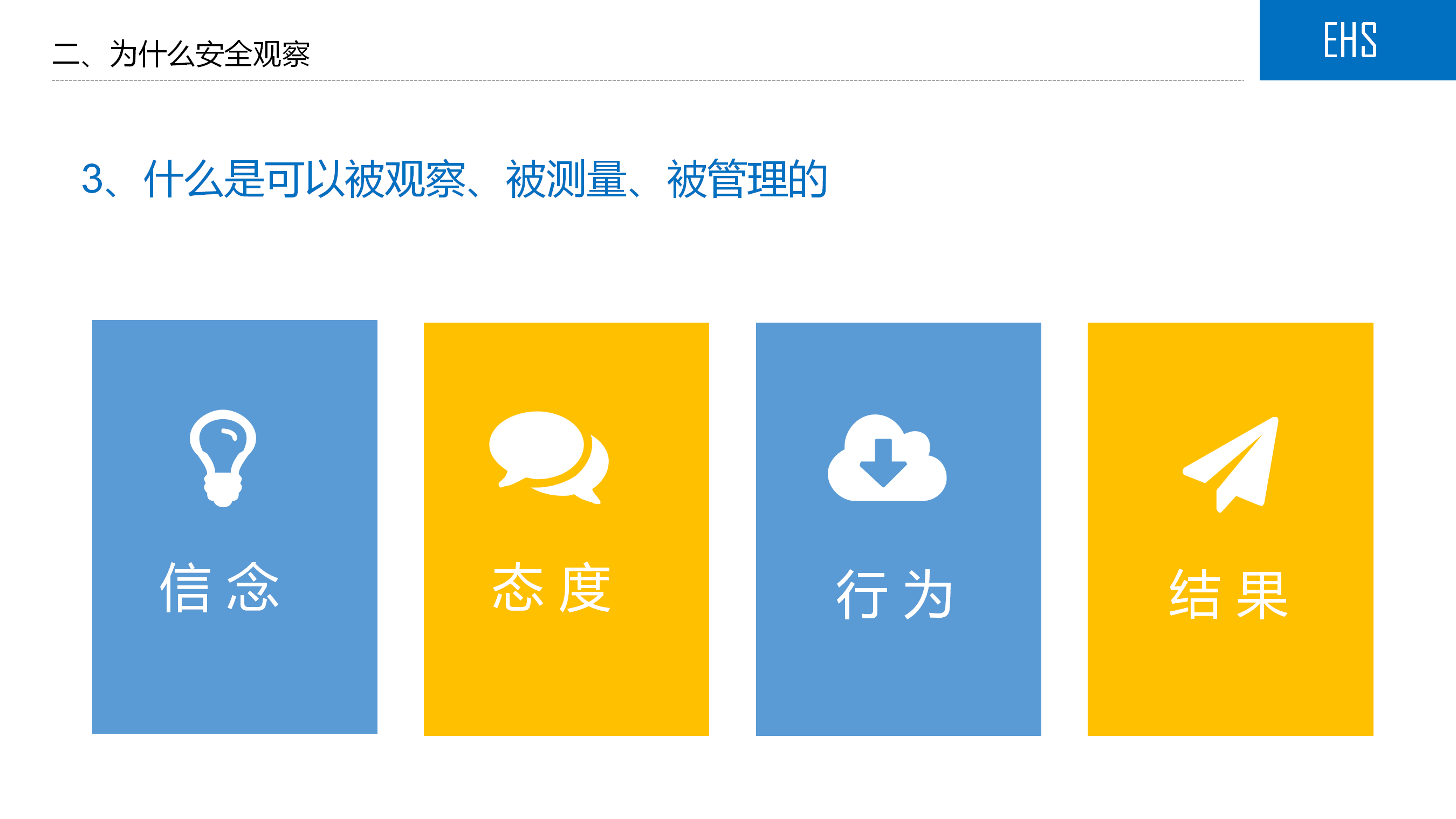 二、为什么安全观察

EHS

3、什么是可以被观察、被测量、被管理的

信念

态度

行为

结果