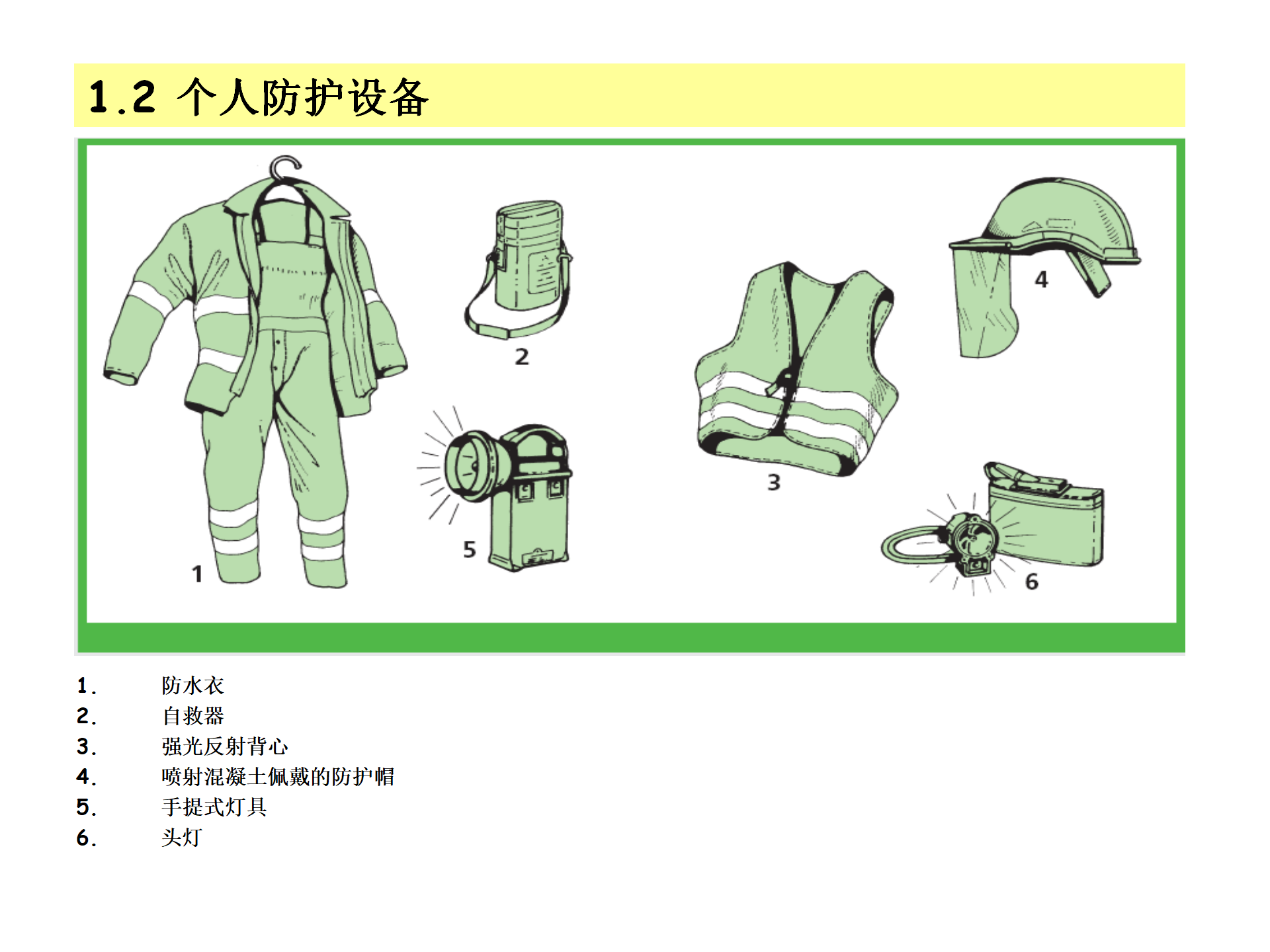 1.2 个人防护设备

1
2
5
3
4
6

1. 防水衣
2. 自救器
3. 强光反射背心
4. 喷射混凝土佩戴的防护帽
5. 手提式灯具
6. 头灯