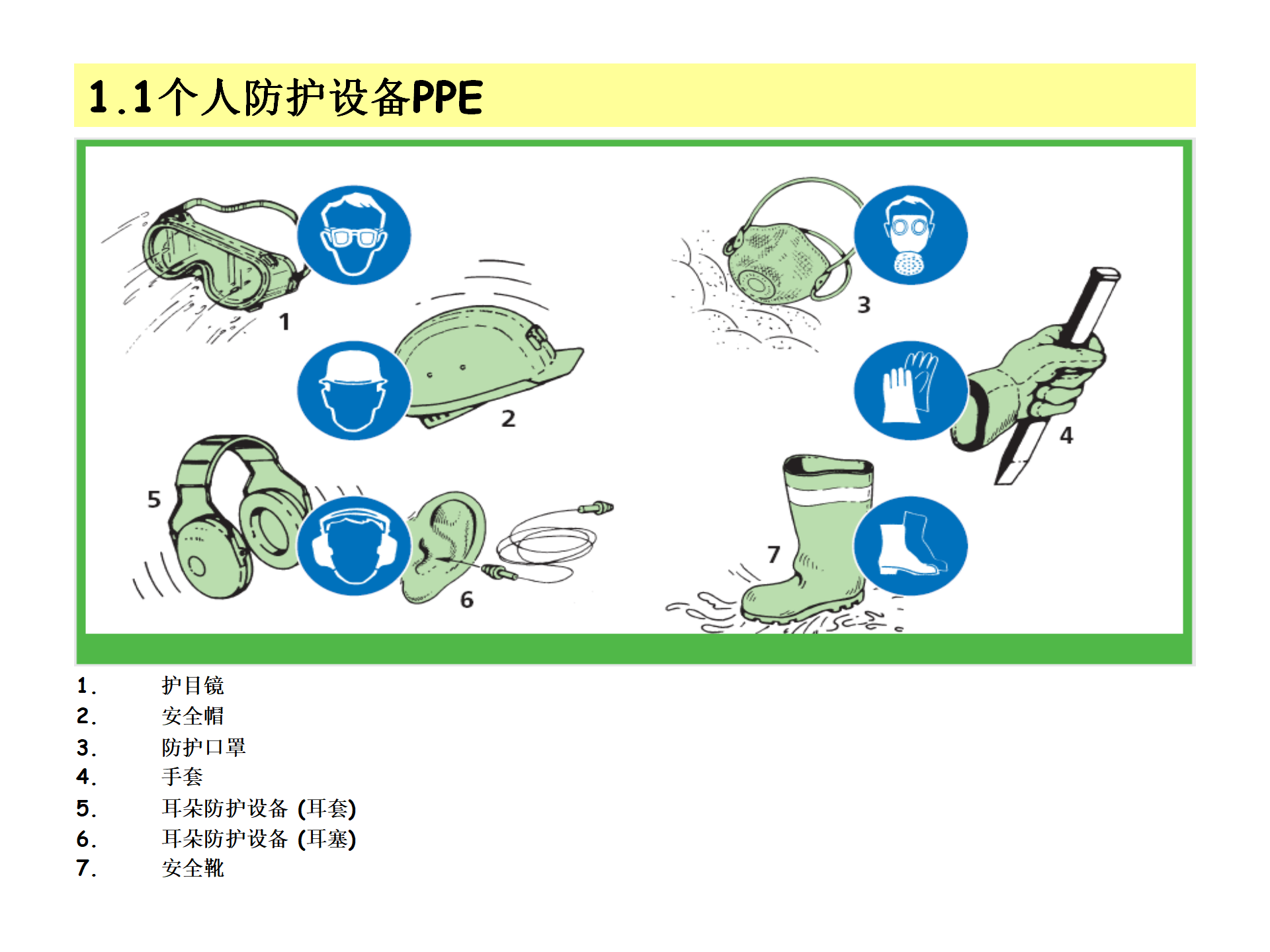 1.1个人防护设备PPE

1

2

3

4

5

6

7

1. 护目镜
2. 安全帽
3. 防护口罩
4. 手套
5. 耳朵防护设备 (耳套)
6. 耳朵防护设备 (耳塞)
7. 安全靴