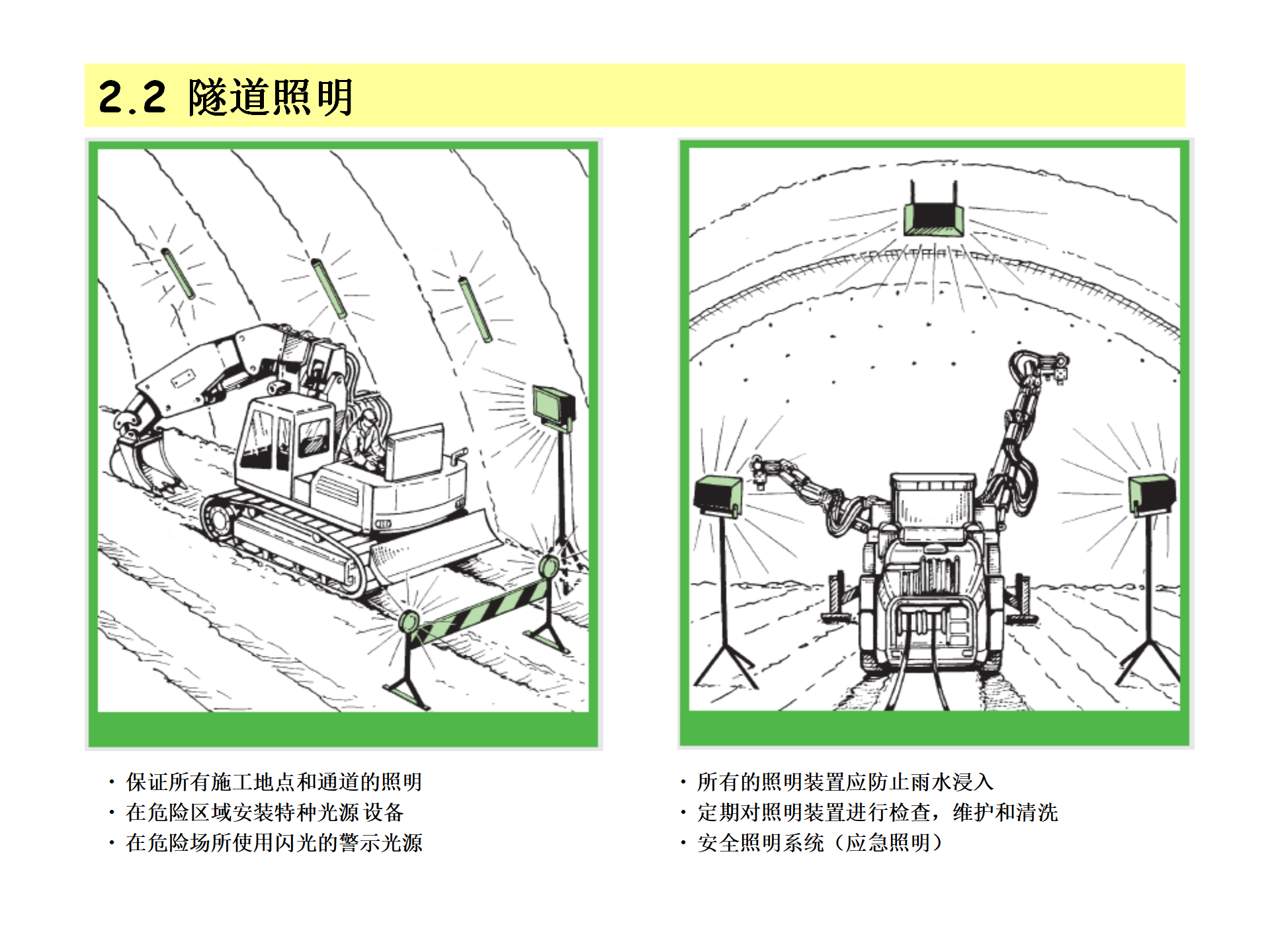 2.2 隧道照明

· 保证所有施工地点和通道的照明
· 在危险区域安装特种光源 设备
· 在危险场所使用闪光的警示光源

· 所有的照明装置应防止雨水浸入
· 定期对照明装置进行检查，维护和清洗
· 安全照明系统（应急照明）