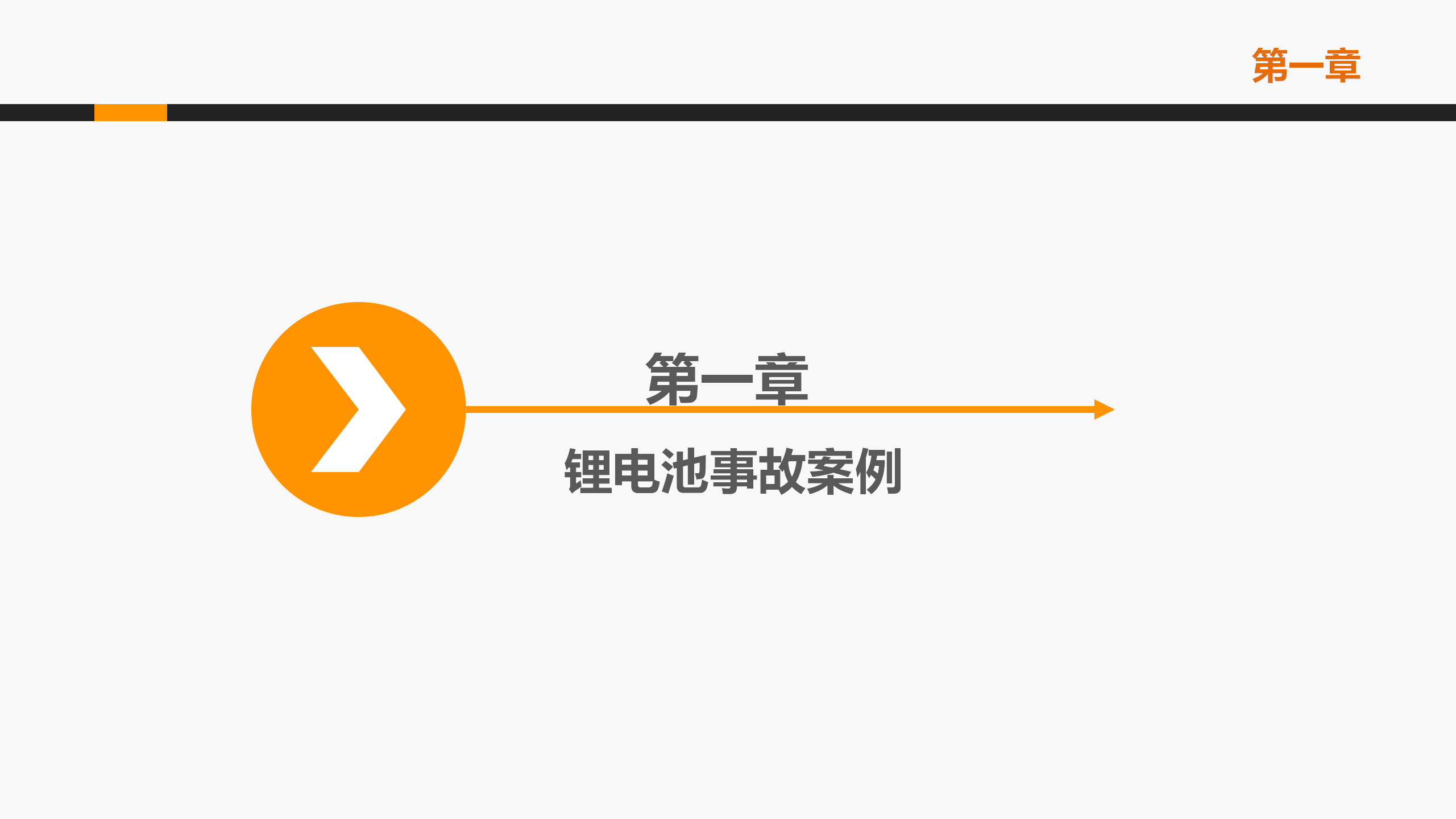 第一章

第一章

锂电池事故案例