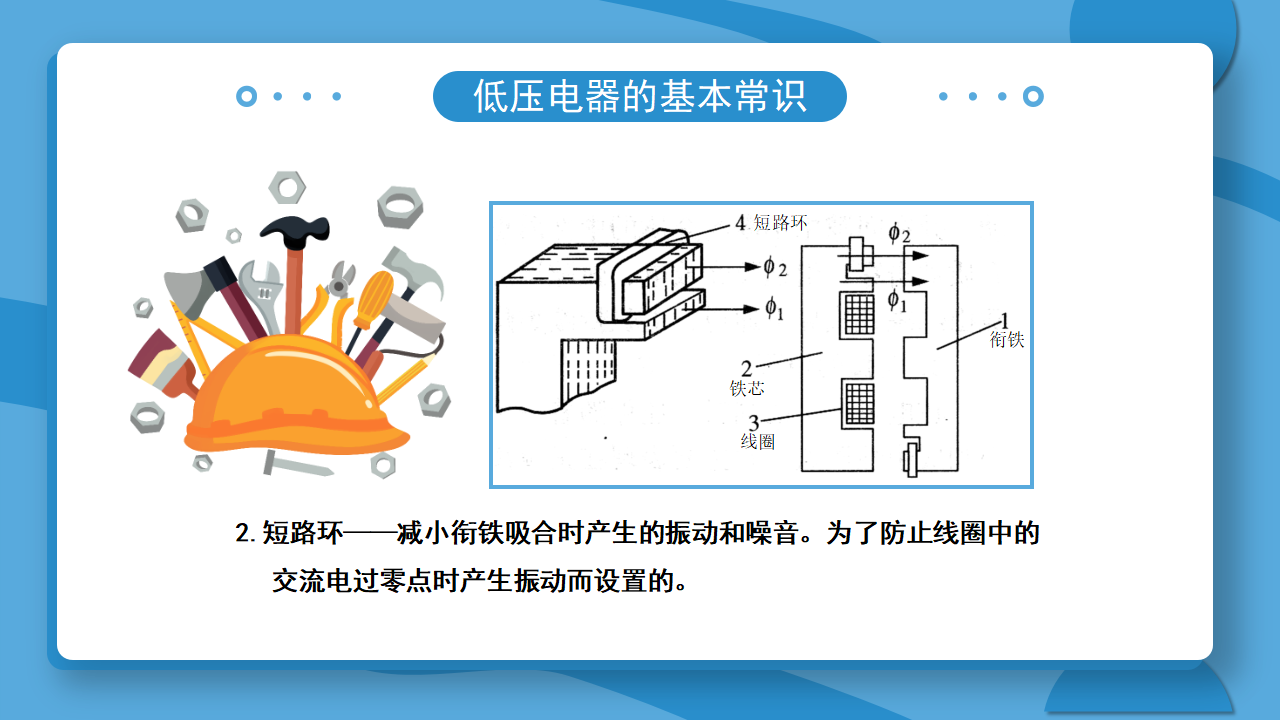 低压电器的基本常识

4 短路环

$\phi_2$

$\phi_1$

$\phi_2$

$\phi_1$

1
衔铁

2
铁芯

3
线圈

2. 短路环——减小衔铁吸合时产生的振动和噪音。为了防止线圈中的交流电过零点时产生振动而设置的。