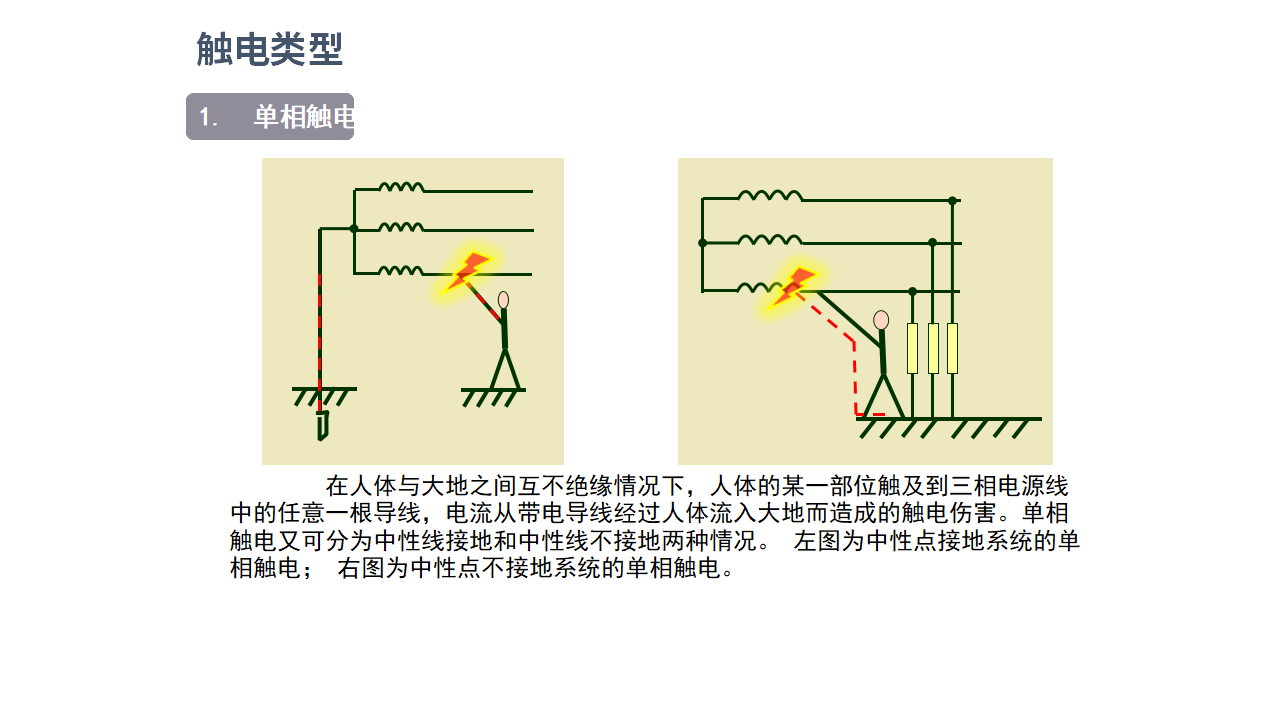 触电类型

1.　单相触电

在人体与大地之间互不绝缘情况下，人体的某一部位触及到三相电源线中的任意一根导线，电流从带电导线经过人体流入大地而造成的触电伤害。单相触电又可分为中性线接地和中性线不接地两种情况。 左图为中性点接地系统的单相触电； 右图为中性点不接地系统的单相触电。