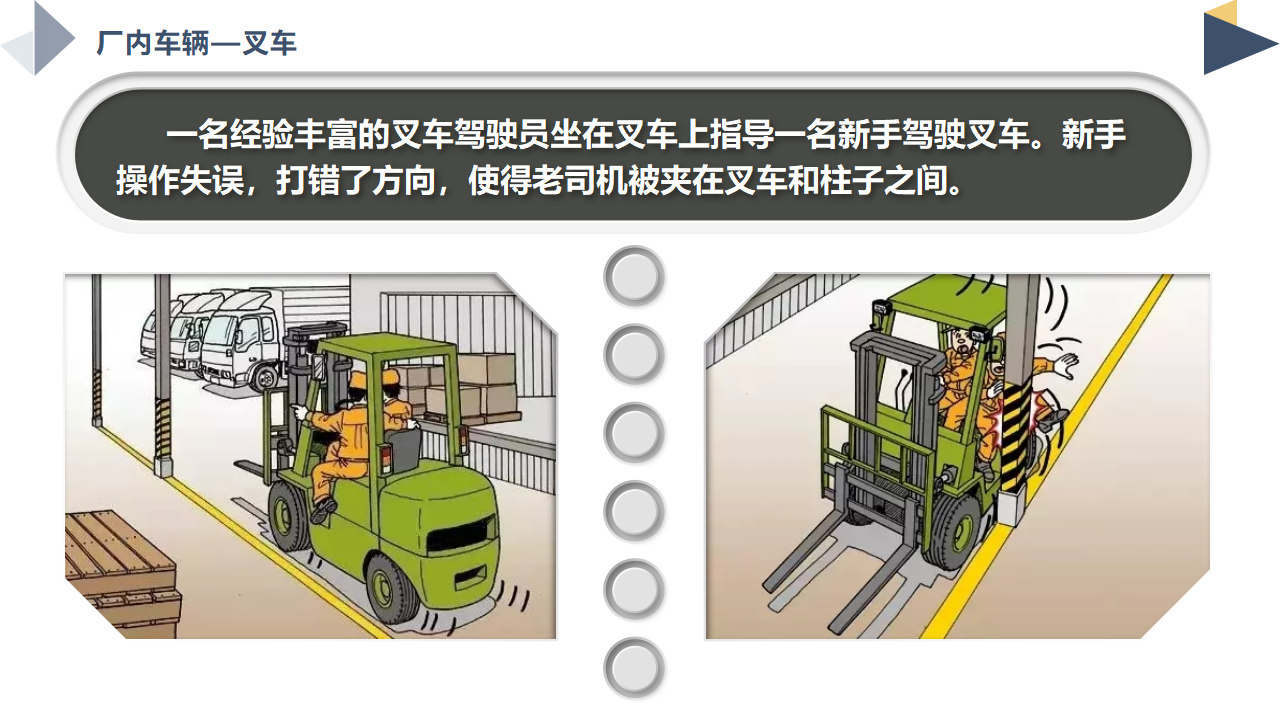 厂内车辆—叉车

一名经验丰富的叉车驾驶员坐在叉车上指导一名新手驾驶叉车。新手操作失误，打错了方向，使得老司机被夹在叉车和柱子之间。