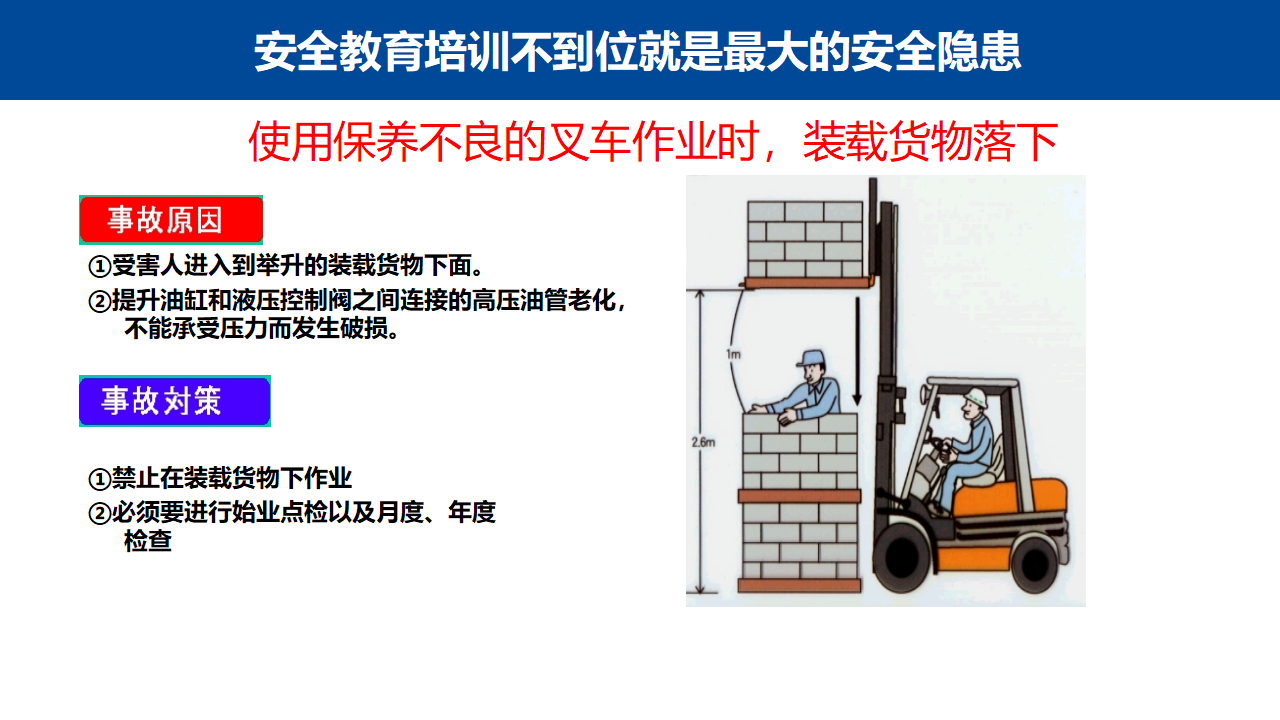 安全教育培训不到位就是最大的安全隐患

使用保养不良的叉车作业时，装载货物落下

事故原因

①受害人进入到举升的装载货物下面。
②提升油缸和液压控制阀之间连接的高压油管老化，不能承受压力而发生破损。

事故对策

①禁止在装载货物下作业
②必须要进行始业点检以及月度、年度检查

1m

2.6m