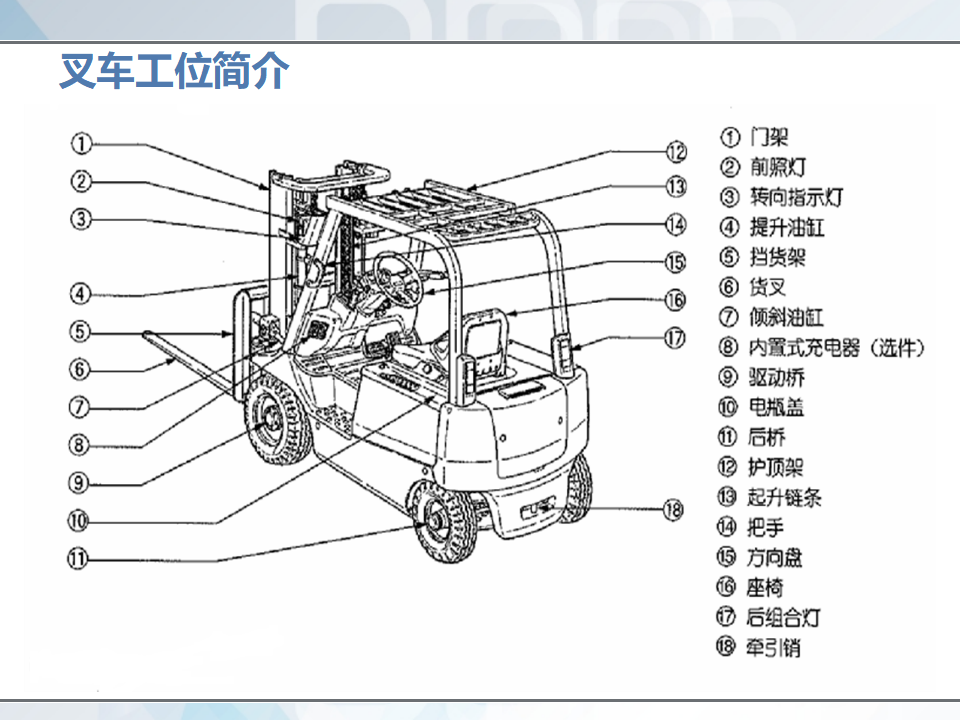 叉车工位简介

①
②
③
④
⑤
⑥
⑦
⑧
⑨
⑩
⑪
⑫
⑬
⑭
⑮
⑯
⑰
⑱

① 门架
② 前照灯
③ 转向指示灯
④ 提升油缸
⑤ 挡货架
⑥ 货叉
⑦ 倾斜油缸
⑧ 内置式充电器（选件）
⑨ 驱动桥
⑩ 电瓶盖
⑪ 后桥
⑫ 护顶架
⑬ 起升链条
⑭ 把手
⑮ 方向盘
⑯ 座椅
⑰ 后组合灯
⑱ 牵引销