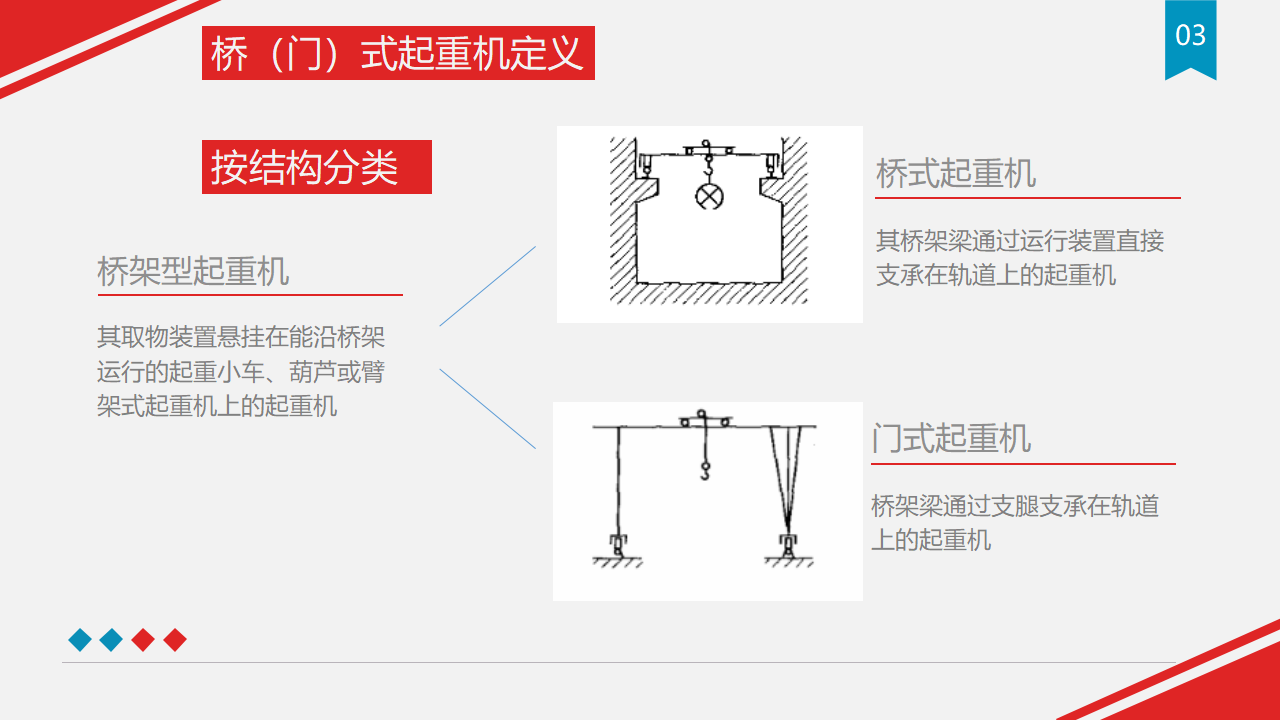 桥（门）式起重机定义

03

按结构分类

桥架型起重机

其取物装置悬挂在能沿桥架运行的起重小车、葫芦或臂架式起重机上的起重机

桥式起重机

其桥架梁通过运行装置直接支承在轨道上的起重机

门式起重机

桥架梁通过支腿支承在轨道上的起重机