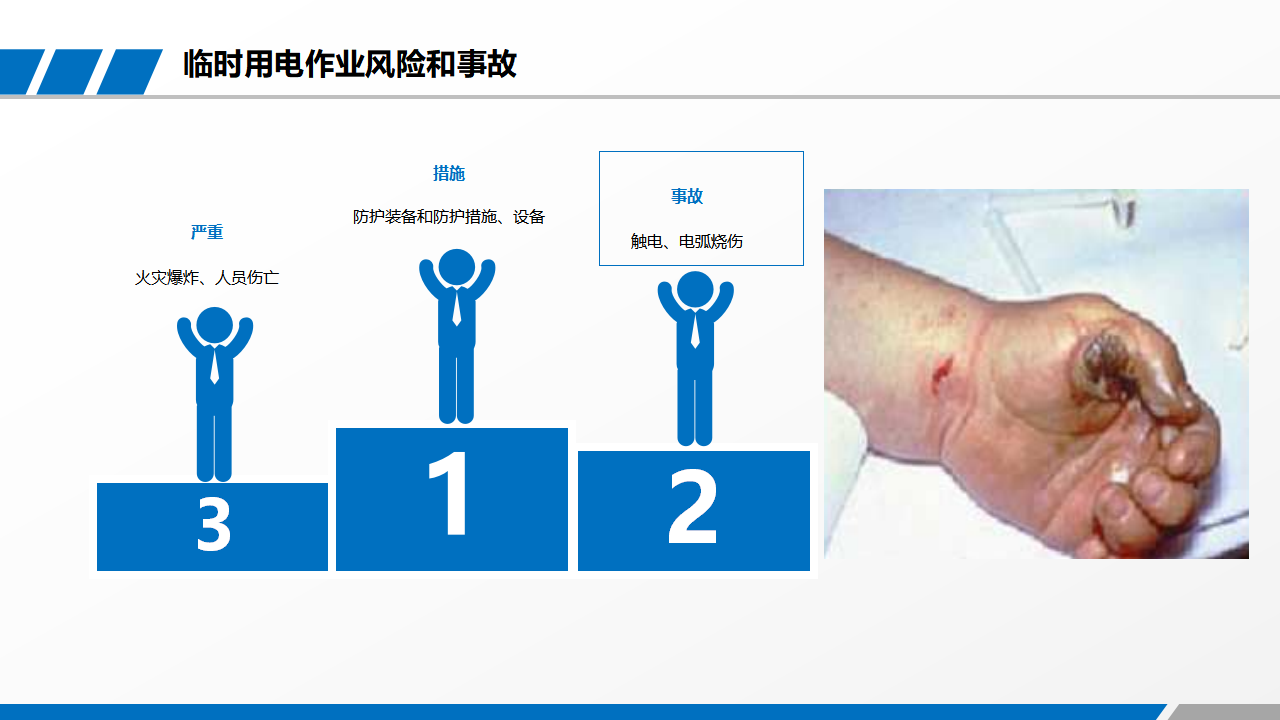 临时用电作业风险和事故

严重

火灾爆炸、人员伤亡

3

措施

防护装备和防护措施、设备

1

事故

触电、电弧烧伤

2